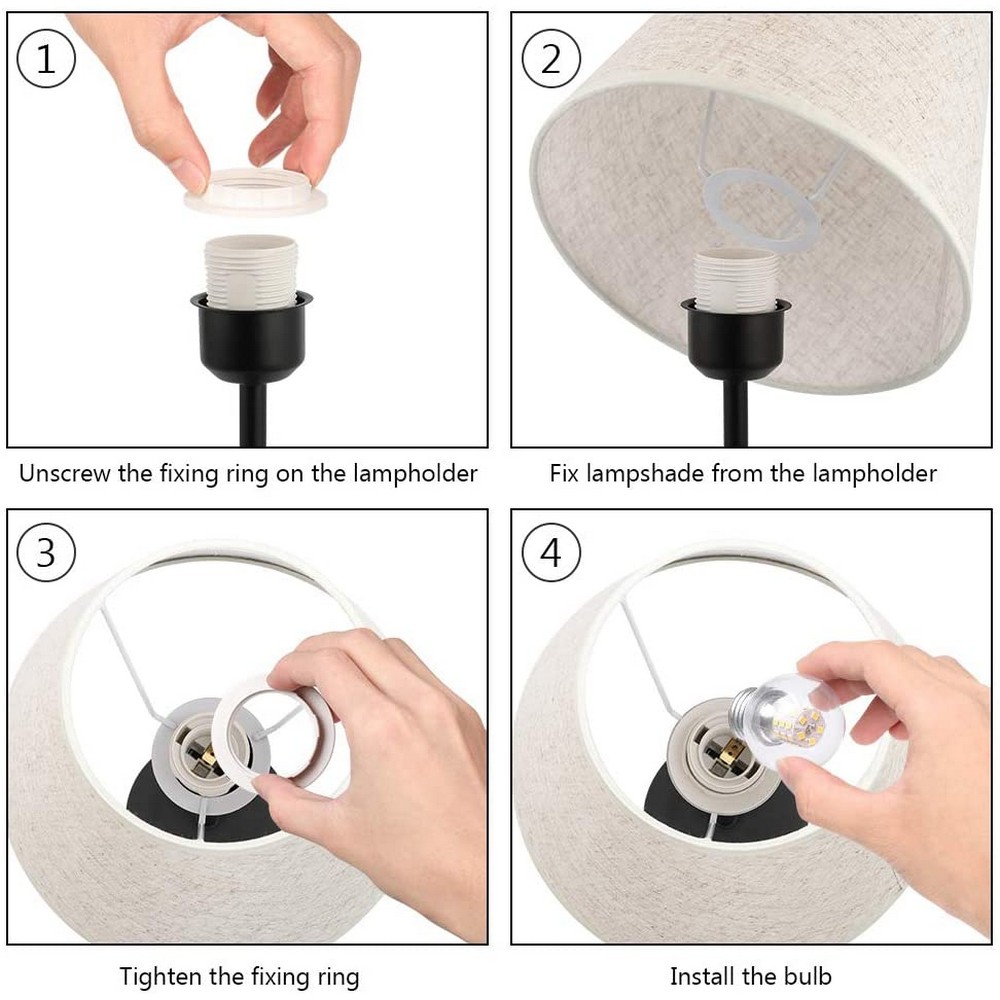 ①
Unscrew the fixing ring on the lampholder

②
Fix lampshade from the lampholder

③
Tighten the fixing ring

④
Install the bulb